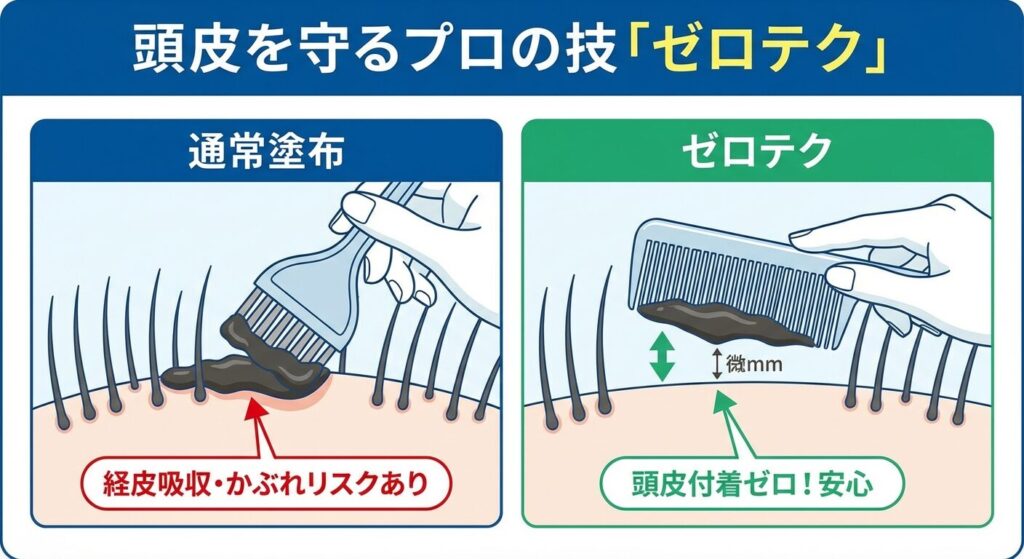 頭皮を守るプロの技「ゼロテク」

通常塗布

経皮吸収・かぶれリスクあり

ゼロテク

微mm

頭皮付着ゼロ！安心