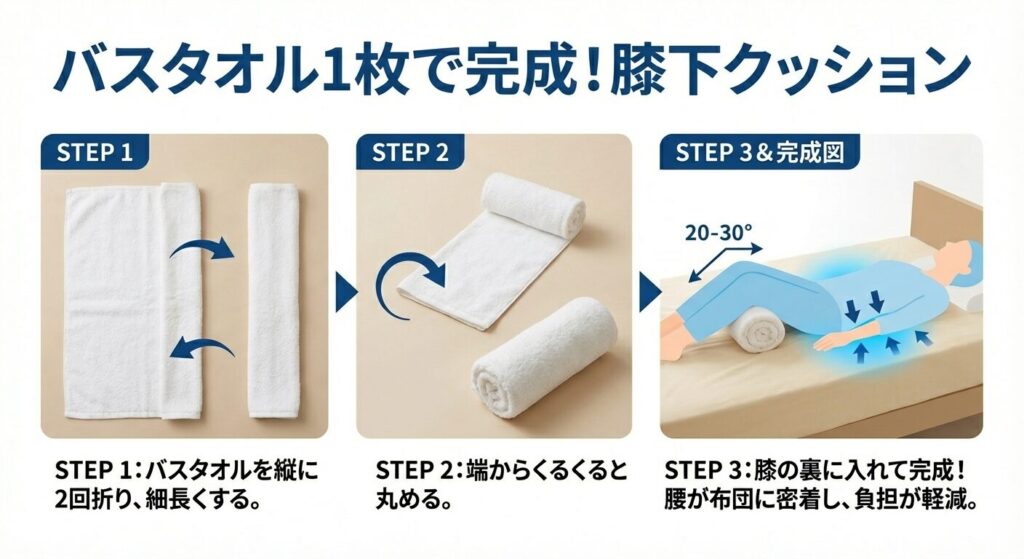 バスタオル1枚で完成！膝下クッション

STEP 1

STEP 2

STEP 3＆完成図

20-30°

STEP 1：バスタオルを縦に2回折り、細長くする。

STEP 2：端からくるくると丸める。

STEP 3：膝の裏に入れて完成！腰が布団に密着し、負担が軽減。