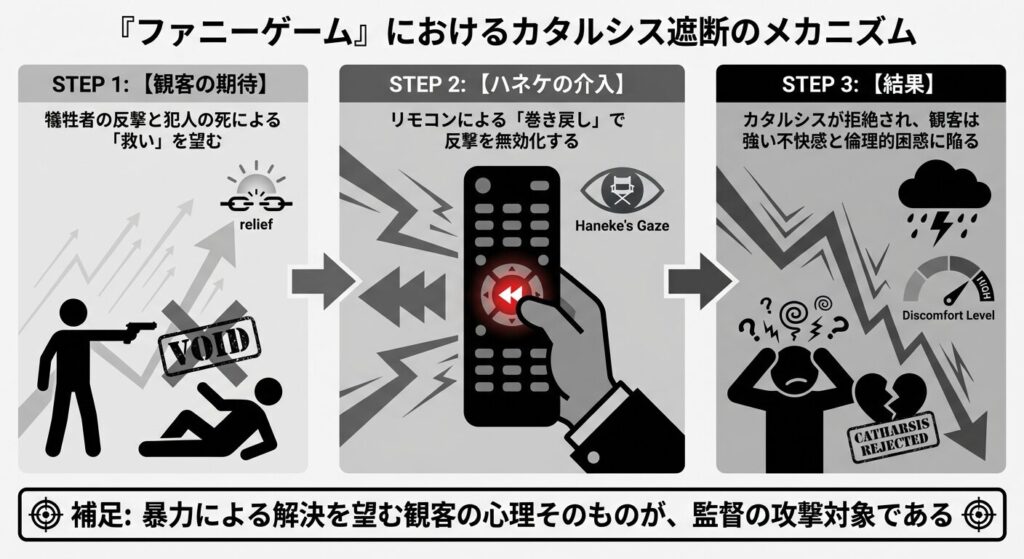 『ファニーゲーム』におけるカタルシス遮断のメカニズム

STEP 1:【観客の期待】

犠牲者の反撃と犯人の死による「救い」を望む

relief

VOID

STEP 2:【ハネケの介入】

リモコンによる「巻き戻し」で反撃を無効化する

Haneke's Gaze

STEP 3:【結果】

カタルシスが拒絶され、観客は強い不快感と倫理的困惑に陥る

HIGH

Discomfort Level

CATHARSIS REJECTED

補足: 暴力による解決を望む観客の心理そのものが、監督の攻撃対象である