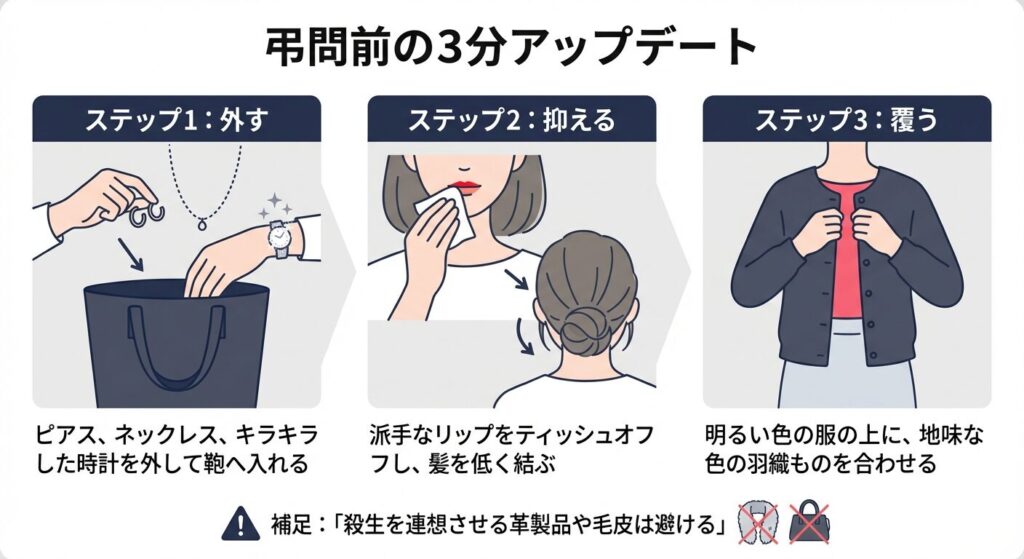 弔問前の3分アップデート

ステップ1：外す

ピアス、ネックレス、キラキラした時計を外して鞄へ入れる

ステップ2：抑える

派手なリップをティッシュオフし、髪を低く結ぶ

ステップ3：覆う

明るい色の服の上に、地味な色の羽織ものを合わせる

補足：「殺生を連想させる革製品や毛皮は避ける」