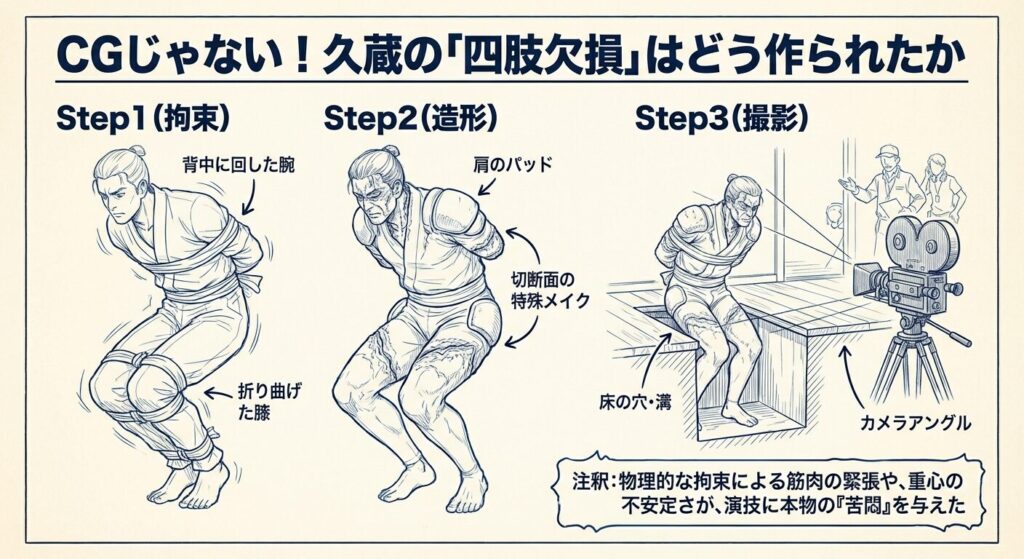 CGじゃない！久蔵の「四肢欠損」はどう作られたか

Step1（拘束）

背中に回した腕

折り曲げた膝

Step2（造形）

肩のパッド

切断面の特殊メイク

Step3（撮影）

床の穴・溝

カメラアングル

注釈：物理的な拘束による筋肉の緊張や、重心の不安定さが、演技に本物の『苦悶』を与えた