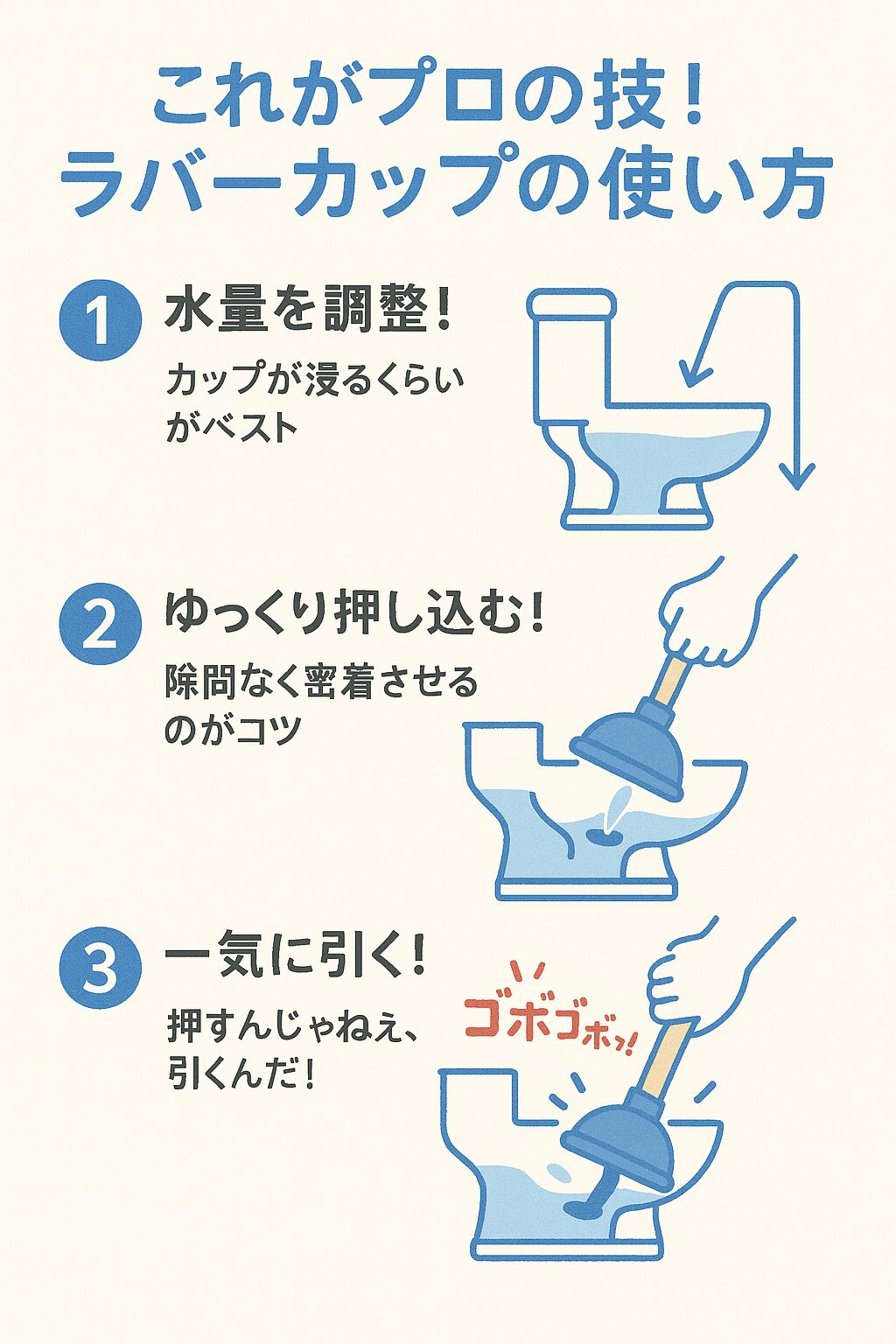 これがプロの技！
ラバーカップの使い方

1 水量を調整！

カップが浸るくらいがベスト

2 ゆっくり押し込む！

除問なく密着させるのがコツ

3 一気に引く！

押すんじゃねぇ、引くんだ！

ゴボゴボッ！